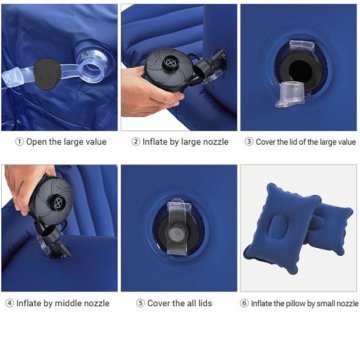 ① Open the large value

② Inflate by large nozzle

③ Cover the lid of the large value

④ Inflate by middle nozzle

⑤ Cover the all lids

⑥ Inflate the pillow by small nozzle